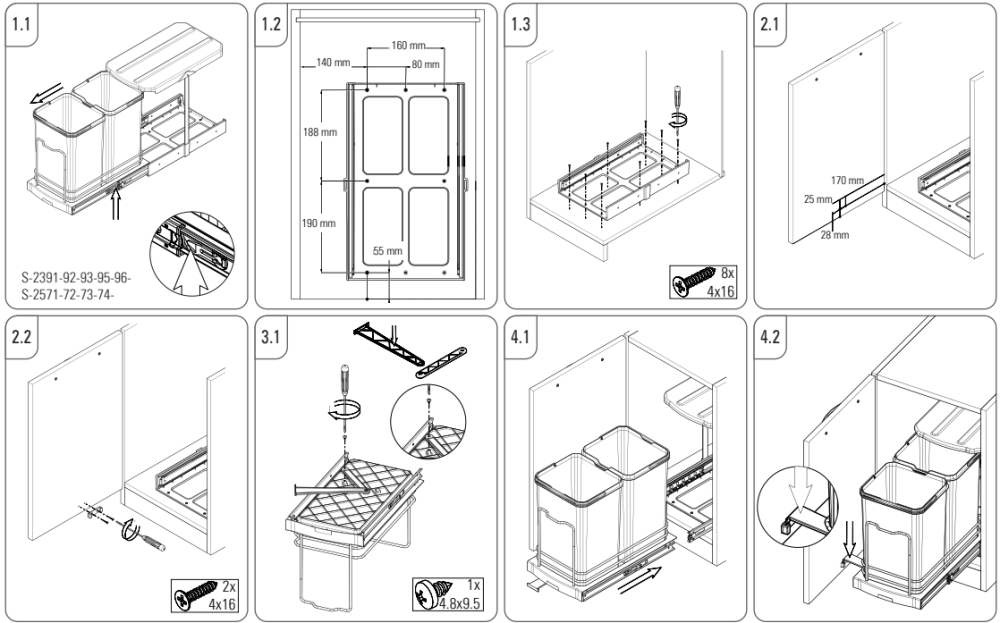 1.1

S-2391-92-93-95-96-
S-2571-72-73-74-

1.2

160 mm
140 mm
80 mm
188 mm
190 mm
55 mm

1.3

8x
4x16

2.1

170 mm
25 mm
28 mm

2.2

2x
4x16

3.1

1x
4.8x9.5

4.1

4.2